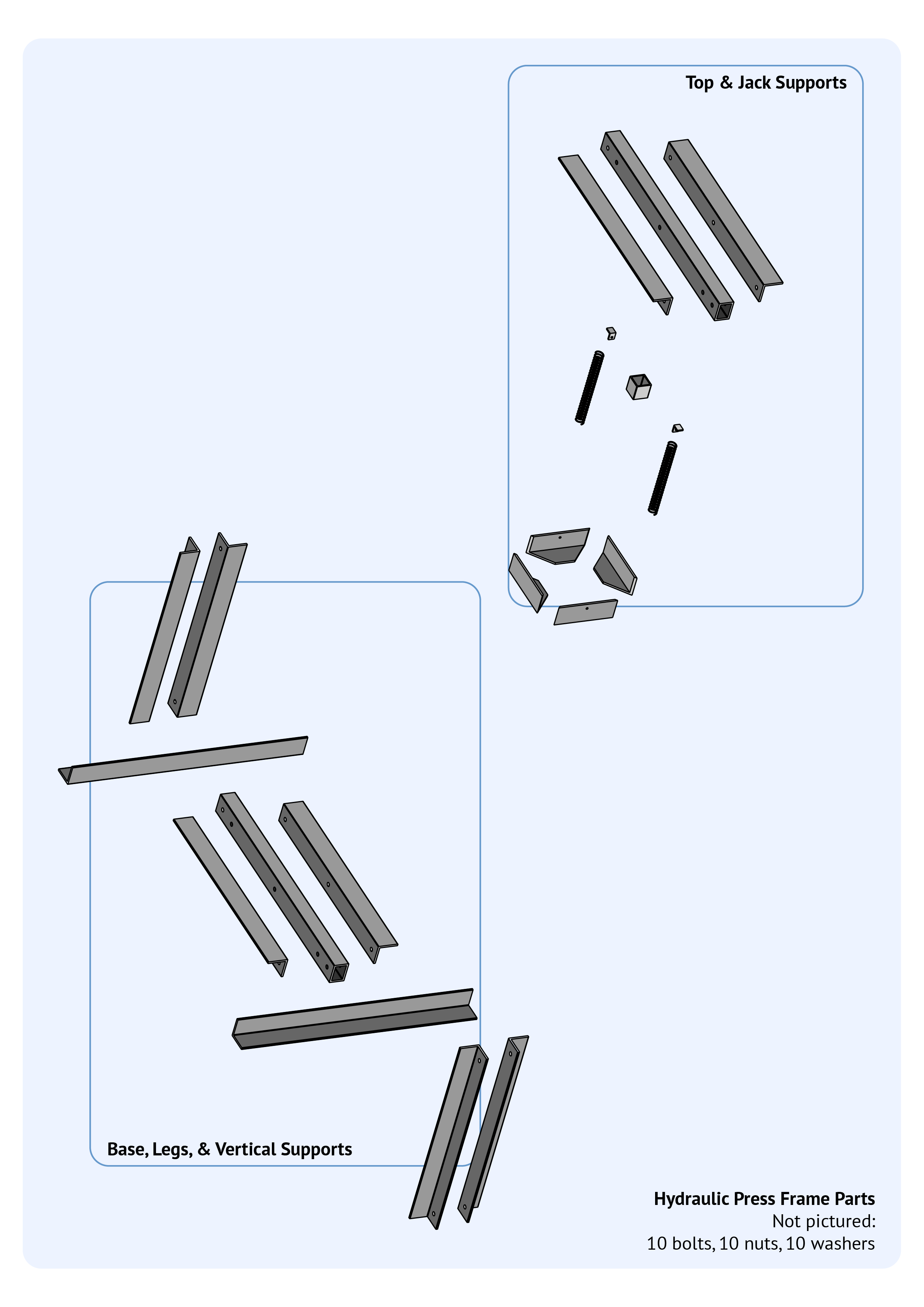 Top & Jack Supports

Base, Legs, & Vertical Supports

Hydraulic Press Frame Parts
Not pictured:
10 bolts, 10 nuts, 10 washers