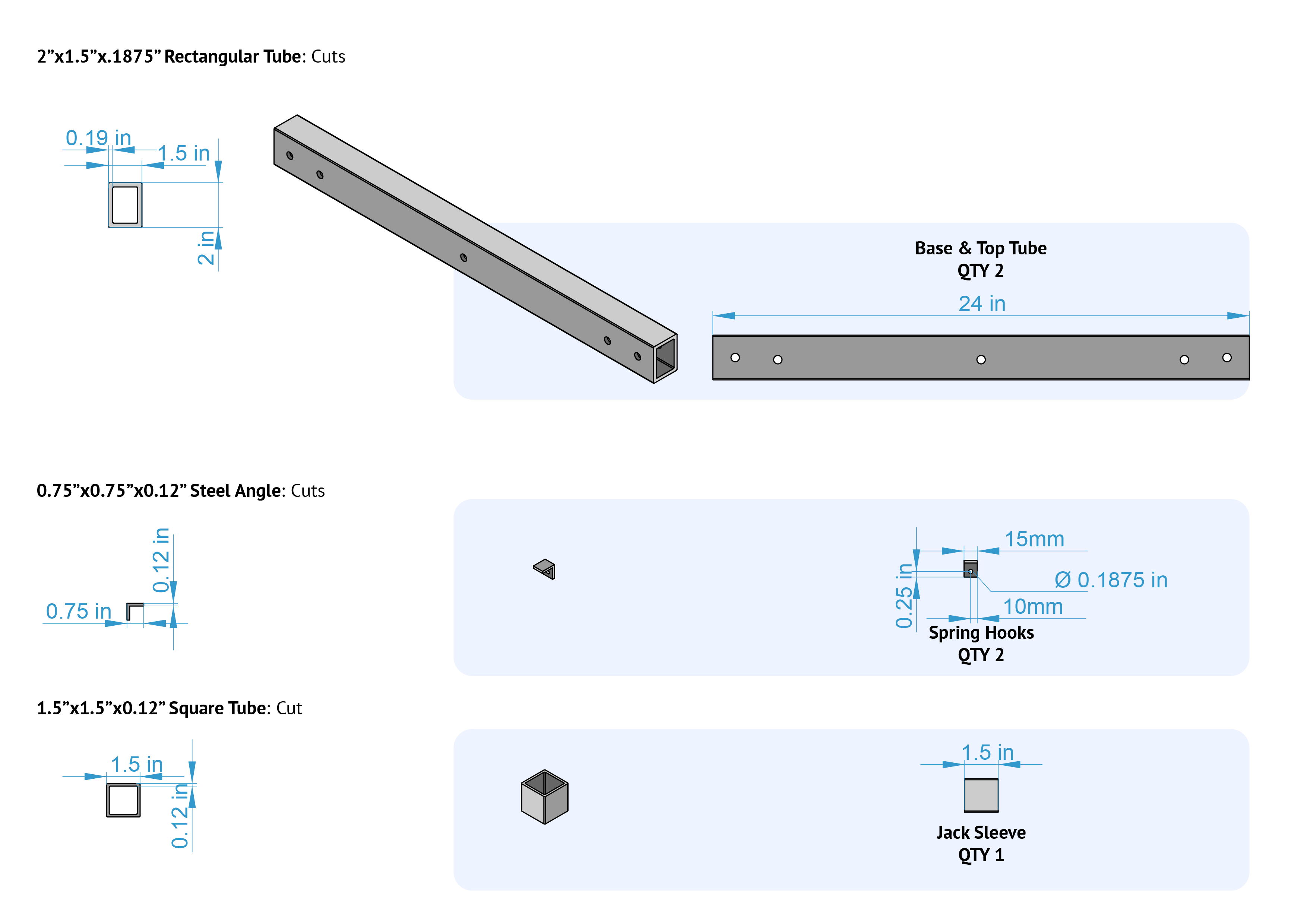 2”x1.5”x.1875” Rectangular Tube: Cuts

0.19 in
1.5 in
2 in

Base & Top Tube
QTY 2

24 in

0.75”x0.75”x0.12” Steel Angle: Cuts

0.12 in
0.75 in

15mm
0.25 in
Ø 0.1875 in
10mm
Spring Hooks
QTY 2

1.5”x1.5”x0.12” Square Tube: Cut

1.5 in
0.12 in

1.5 in
Jack Sleeve
QTY 1